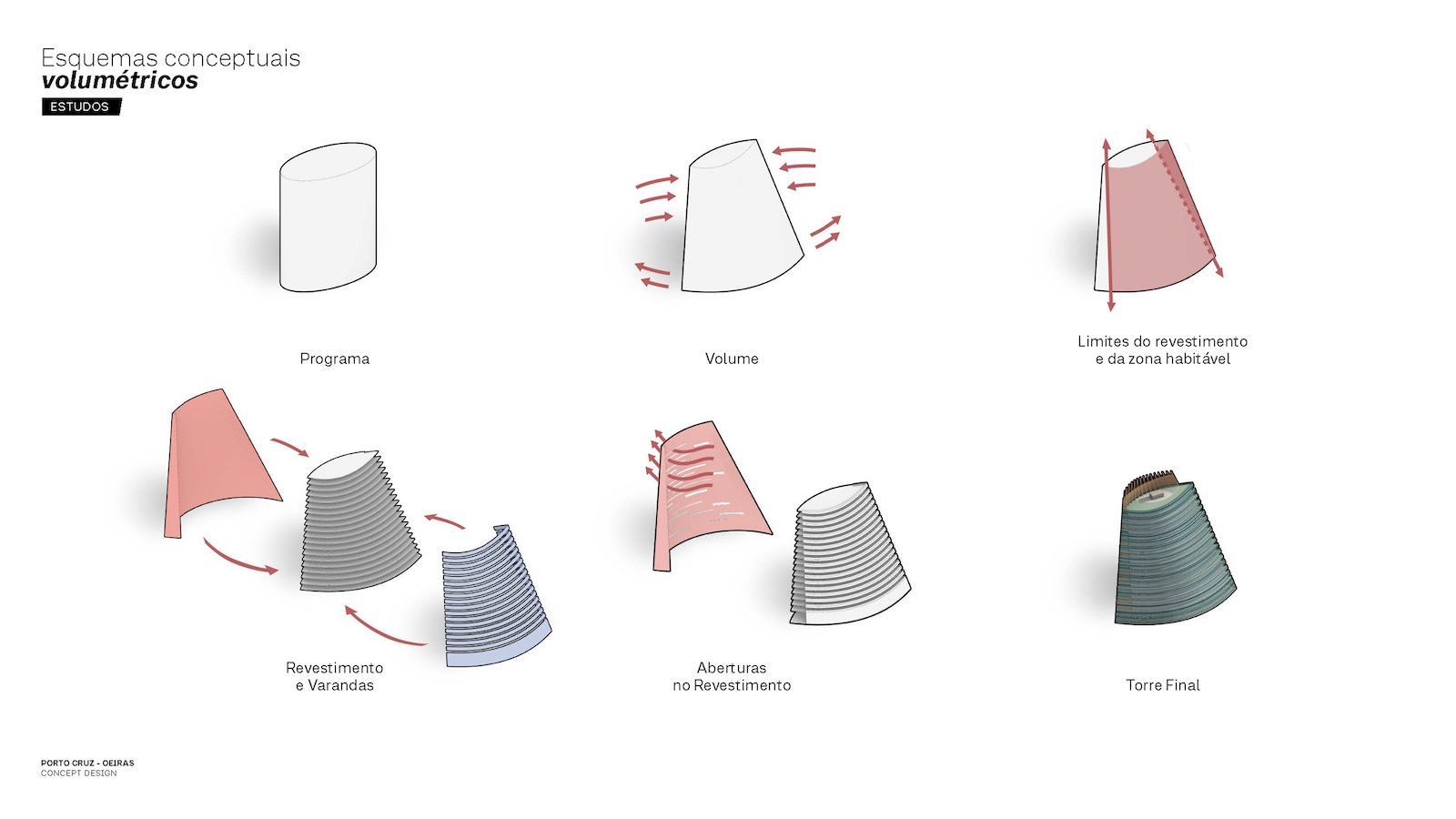 Esquemas conceptuais
volumétricos

ESTUDOS

Programa

Volume

Limites do revestimento
e da zona habitável

Revestimento
e Varandas

Aberturas
no Revestimento

Torre Final

PORTO CRUZ - OEIRAS
CONCEPT DESIGN